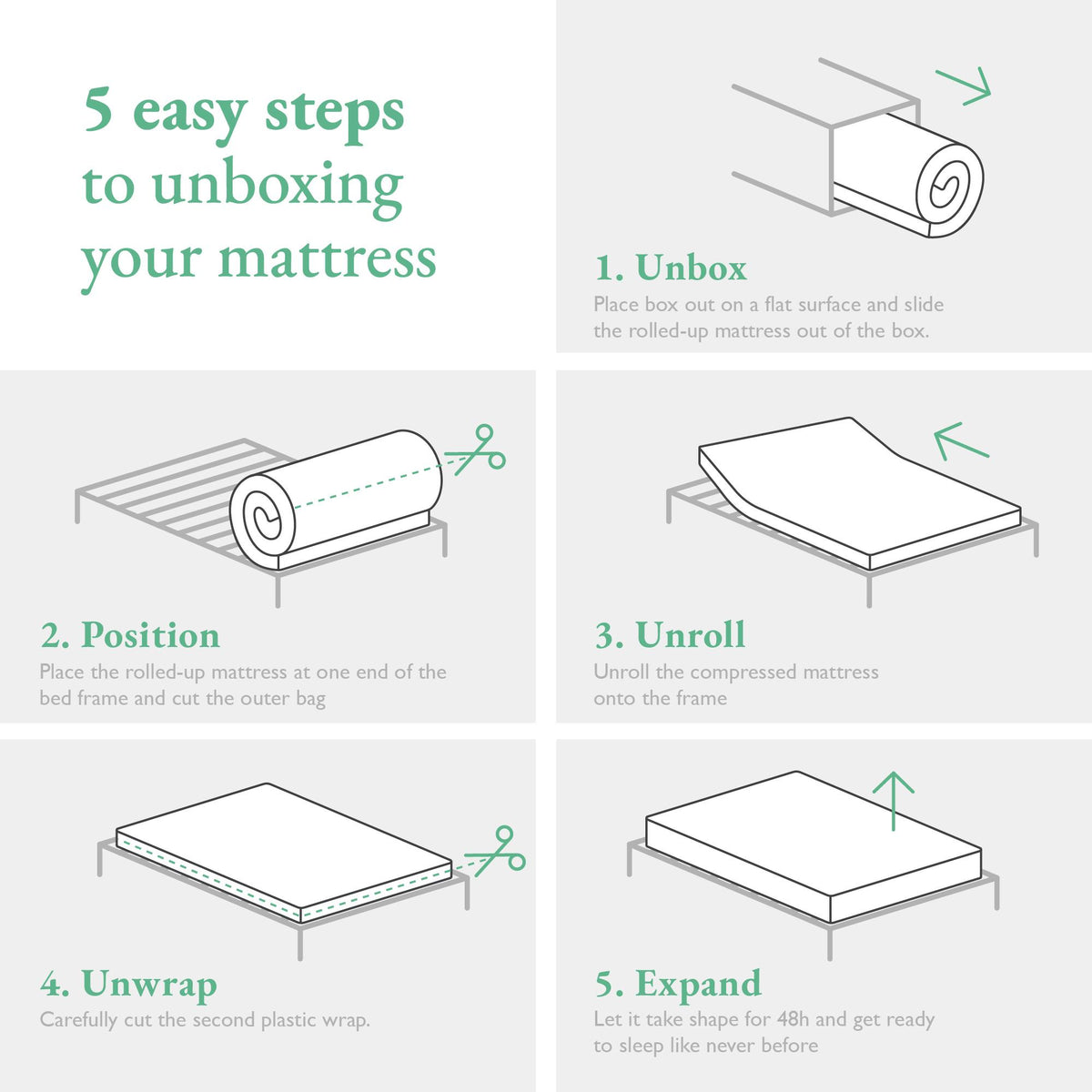 5 easy steps to unboxing your mattress

1. Unbox
Place box out on a flat surface and slide the rolled-up mattress out of the box.

2. Position
Place the rolled-up mattress at one end of the bed frame and cut the outer bag

3. Unroll
Unroll the compressed mattress onto the frame

4. Unwrap
Carefully cut the second plastic wrap.

5. Expand
Let it take shape for 48h and get ready to sleep like never before